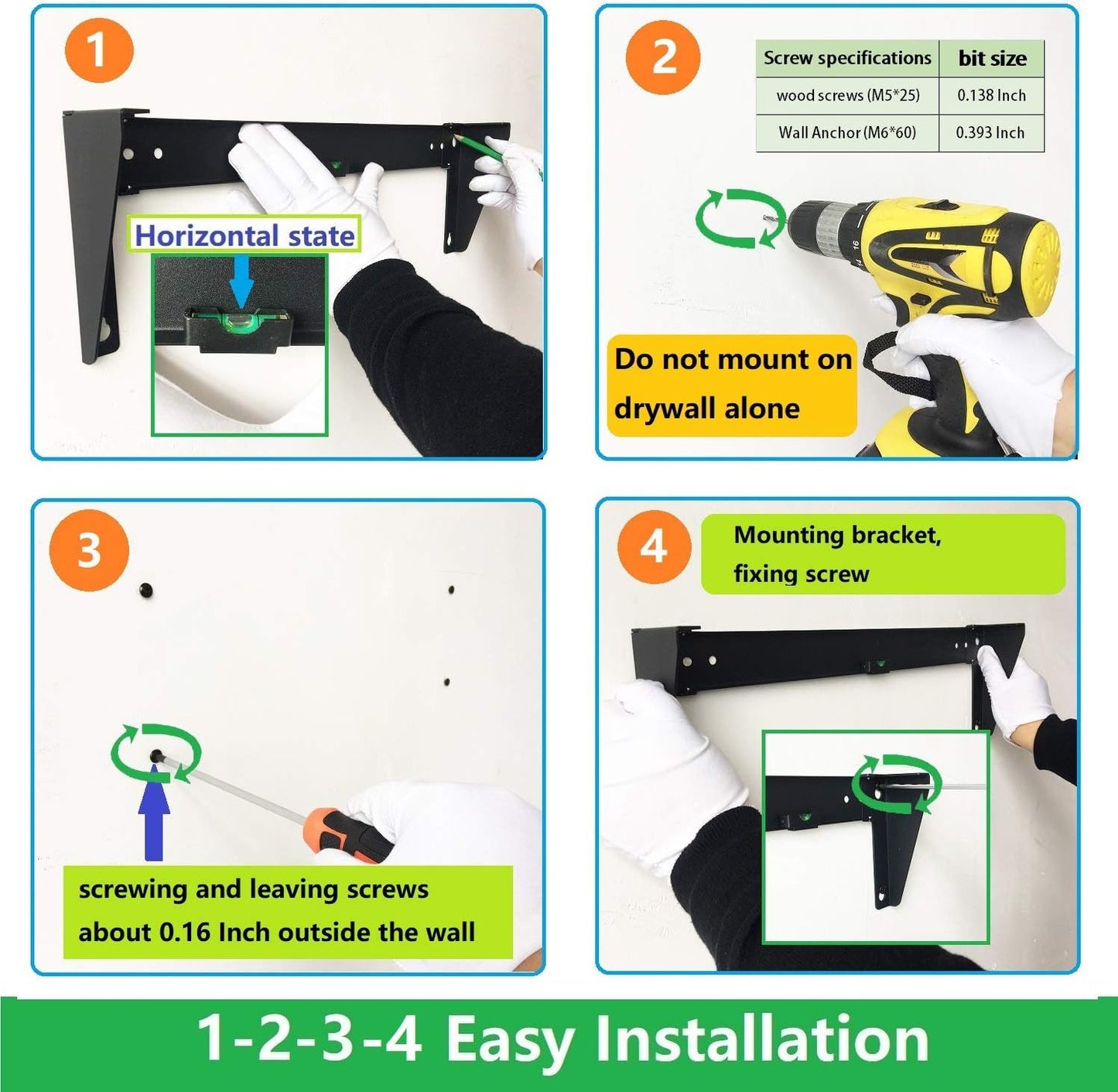 1

Horizontal state

2

| Screw specifications | bit size |
|---|---|
| wood screws (M5*25) | 0.138 Inch |
| Wall Anchor (M6*60) | 0.393 Inch |

16

Do not mount on drywall alone

3

screwing and leaving screws about 0.16 Inch outside the wall

4

Mounting bracket, fixing screw

1-2-3-4 Easy Installation